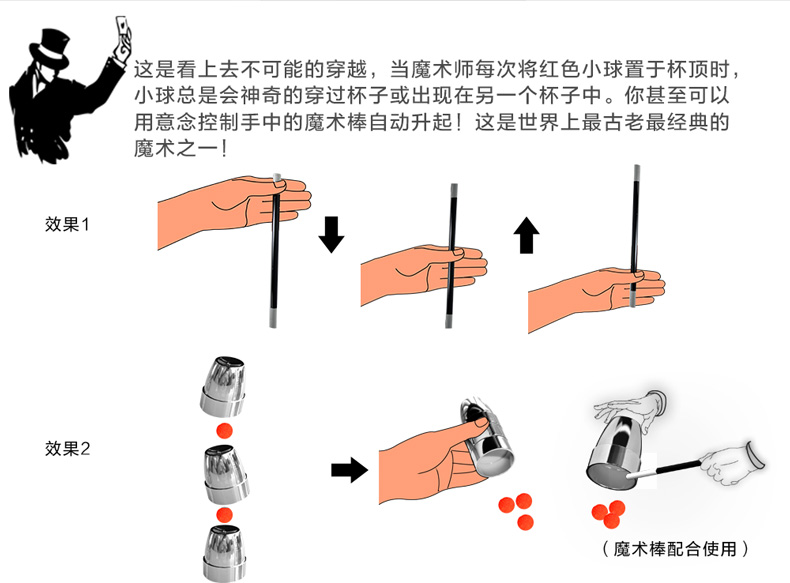 这是看上去不可能的穿越，当魔术师每次将红色小球置于杯顶时，小球总是会神奇的穿过杯子或出现在另一个杯子中。你甚至可以用意念控制手中的魔术棒自动升起！这是世界上最古老最经典的魔术之一！

效果1

效果2

（魔术棒配合使用）